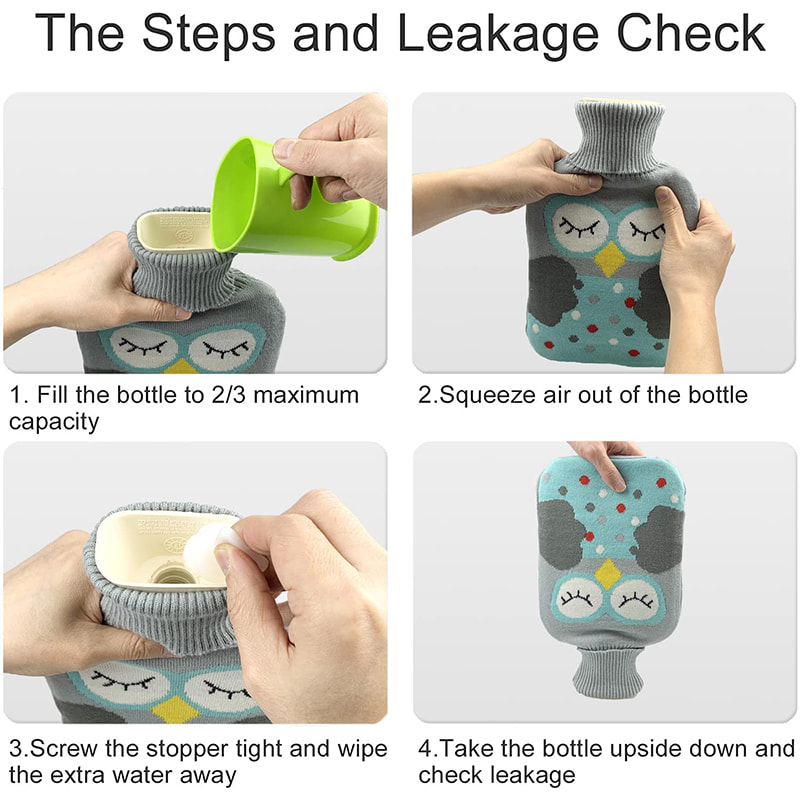 The Steps and Leakage Check

1. Fill the bottle to 2/3 maximum capacity

2.Squeeze air out of the bottle

3.Screw the stopper tight and wipe the extra water away

4.Take the bottle upside down and check leakage